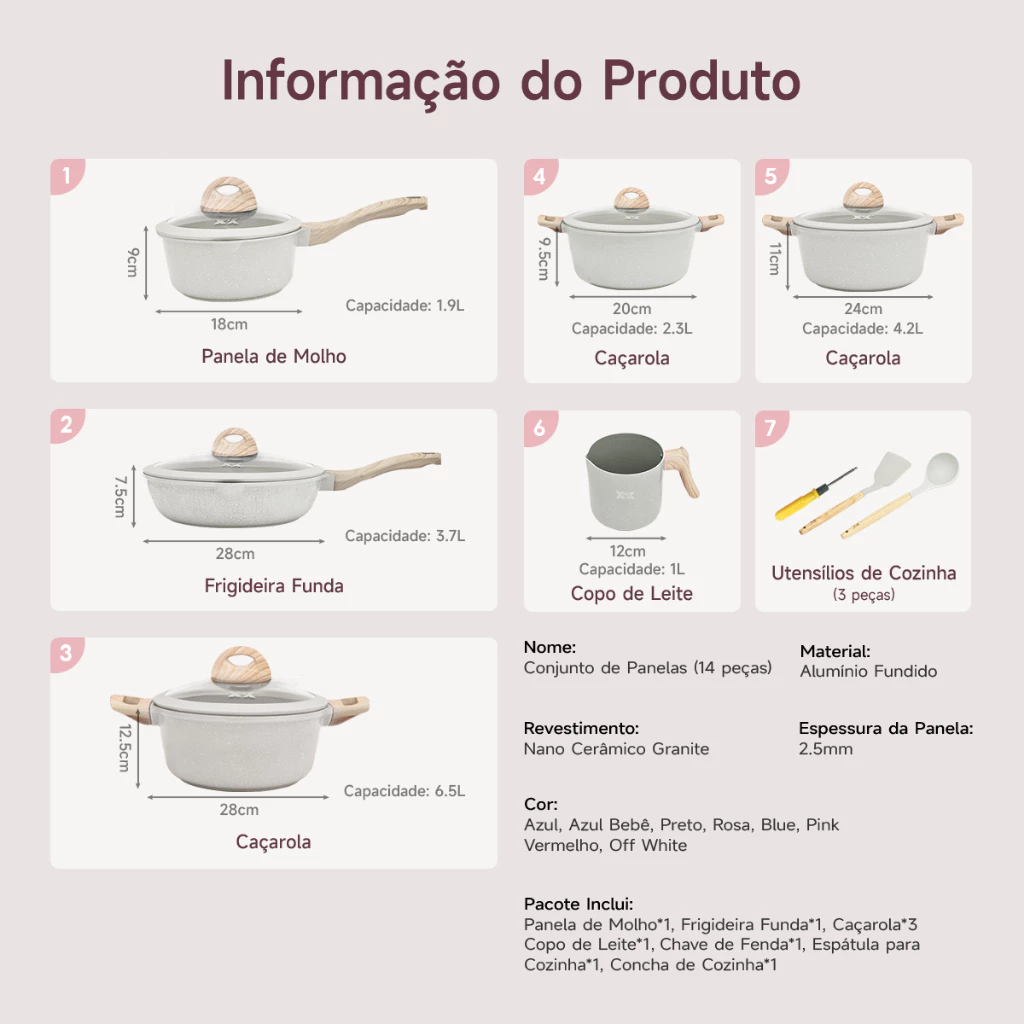 Informação do Produto

1
9cm
18cm
Capacidade: 1.9L
Panela de Molho

4
9.5cm
20cm
Capacidade: 2.3L
Caçarola

5
11cm
24cm
Capacidade: 4.2L
Caçarola

2
7.5cm
28cm
Capacidade: 3.7L
Frigideira Funda

6
12cm
Capacidade: 1L
Copo de Leite

7
Utensílios de Cozinha
(3 peças)

3
12.5cm
28cm
Capacidade: 6.5L
Caçarola

Nome:
Conjunto de Panelas (14 peças)

Material:
Alumínio Fundido

Revestimento:
Nano Cerâmico Granite

Espessura da Panela:
2.5mm

Cor:
Azul, Azul Bebê, Preto, Rosa, Blue, Pink Vermelho, Off White

Pacote Inclui:
Panela de Molho*1, Frigideira Funda*1, Caçarola*3 Copo de Leite*1, Chave de Fenda*1, Espátula para Cozinha*1, Concha de Cozinha*1